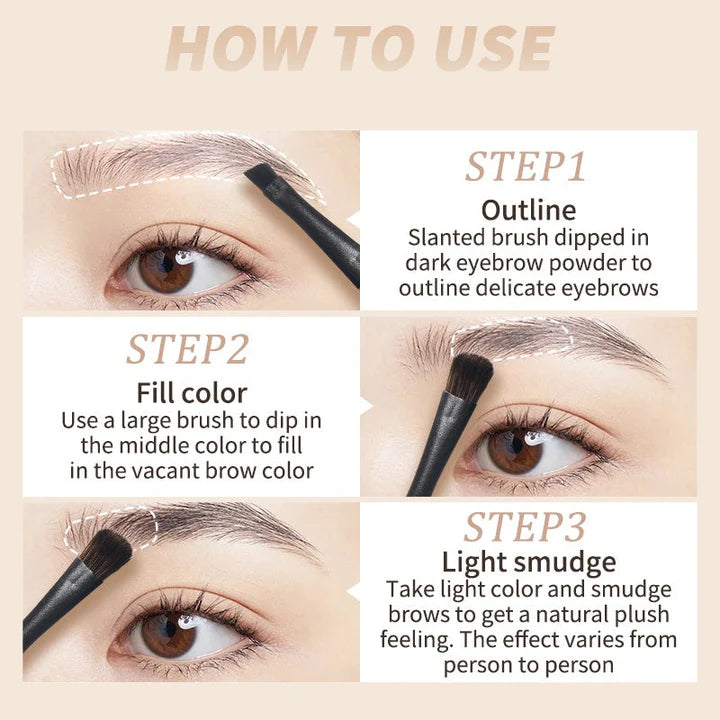 HOW TO USE

STEP1
Outline
Slanted brush dipped in dark eyebrow powder to outline delicate eyebrows

STEP2
Fill color
Use a large brush to dip in the middle color to fill in the vacant brow color

STEP3
Light smudge
Take light color and smudge brows to get a natural plush feeling. The effect varies from person to person