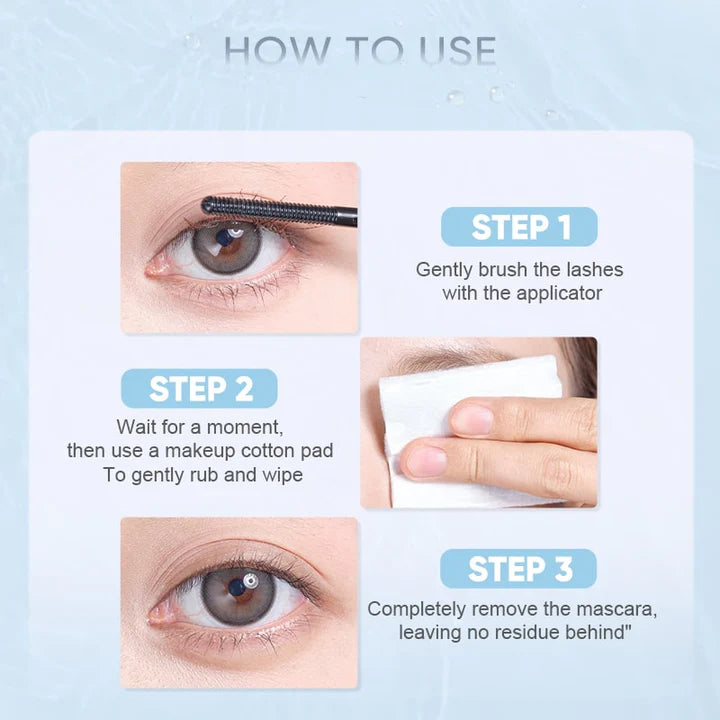 HOW TO USE

STEP 1

Gently brush the lashes with the applicator

STEP 2

Wait for a moment, then use a makeup cotton pad To gently rub and wipe

STEP 3

Completely remove the mascara, leaving no residue behind"